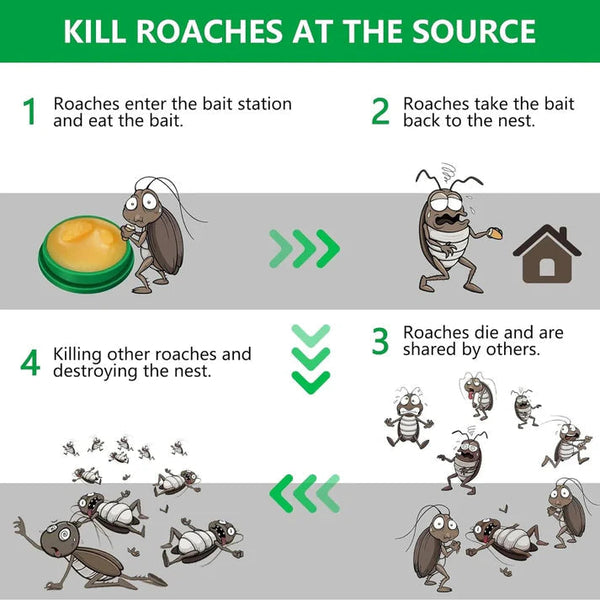 KILL ROACHES AT THE SOURCE

1 Roaches enter the bait station and eat the bait.

2 Roaches take the bait back to the nest.

3 Roaches die and are shared by others.

4 Killing other roaches and destroying the nest.