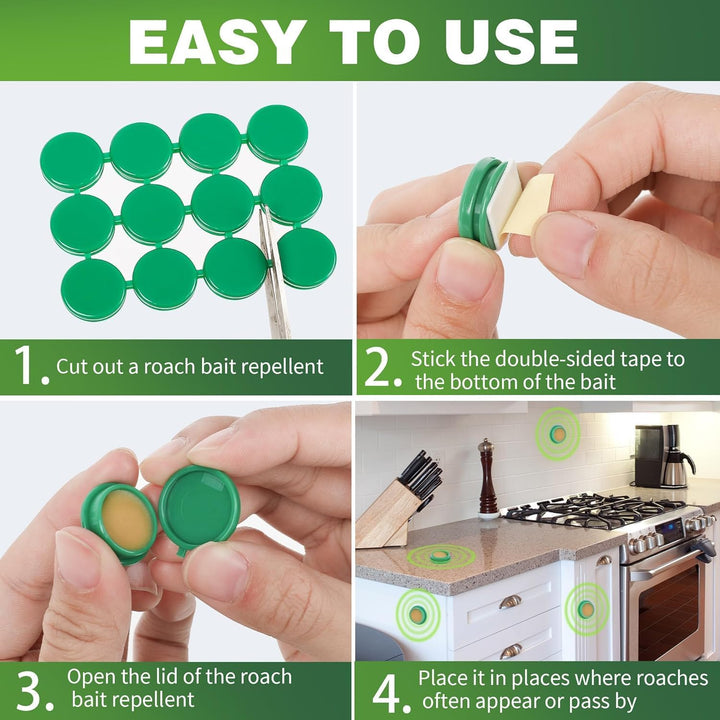 EASY TO USE

1. Cut out a roach bait repellent

2. Stick the double-sided tape to the bottom of the bait

3. Open the lid of the roach bait repellent

4. Place it in places where roaches often appear or pass by