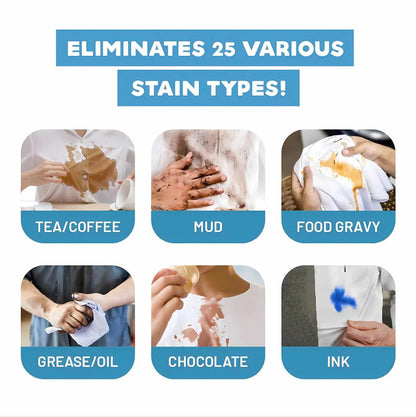 ELIMINATES 25 VARIOUS STAIN TYPES!

TEA/COFFEE

MUD

FOOD GRAVY

GREASE/OIL

CHOCOLATE

INK