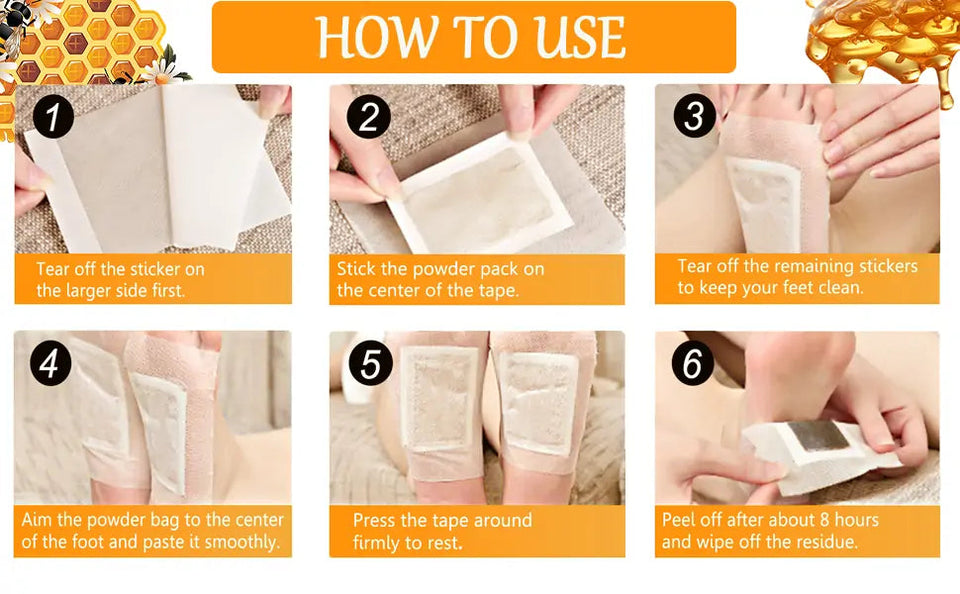 HOW TO USE

1
Tear off the sticker on the larger side first.

2
Stick the powder pack on the center of the tape.

3
Tear off the remaining stickers to keep your feet clean.

4
Aim the powder bag to the center of the foot and paste it smoothly.

5
Press the tape around firmly to rest.

6
Peel off after about 8 hours and wipe off the residue.